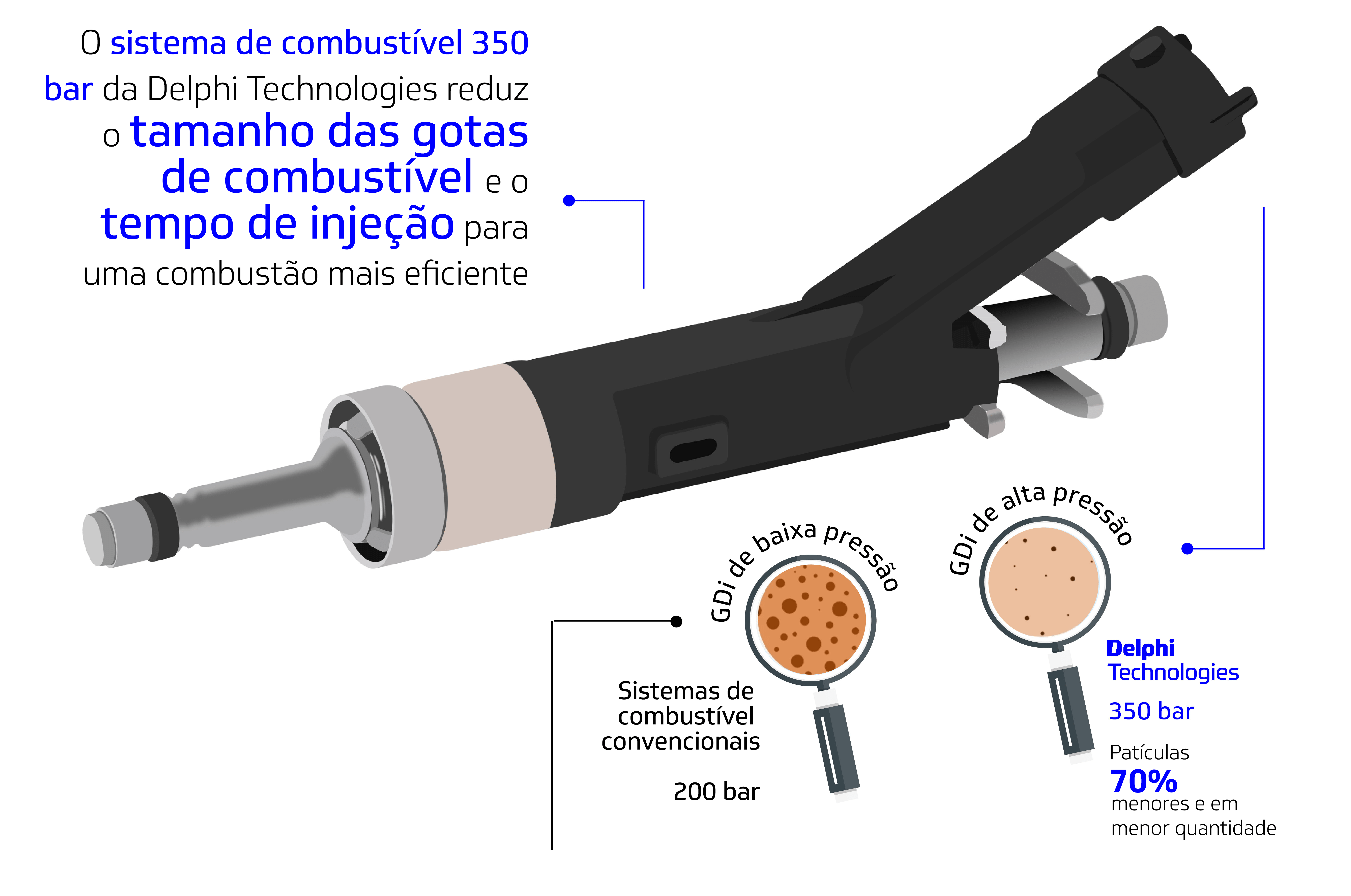 O sistema de combustível 350 bar da Delphi Technologies reduz o tamanho das gotas de combustível e o tempo de injeção para uma combustão mais eficiente

GDi de baixa pressão

Sistemas de combustível convencionais

200 bar

GDi de alta pressão

Delphi Technologies

350 bar

Patículas
70%
menores e em menor quantidade